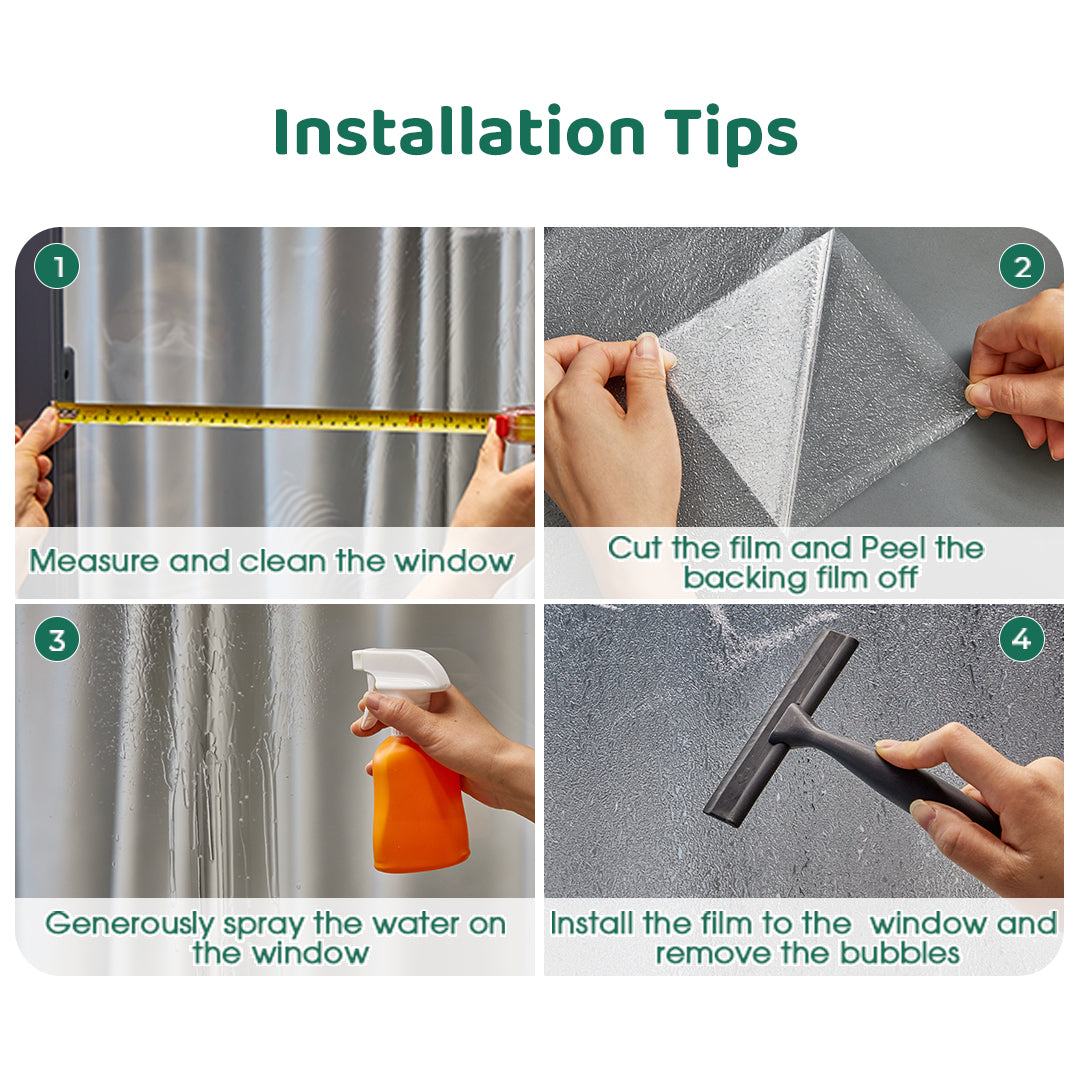 Installation Tips

1

Measure and clean the window

2

Cut the film and Peel the backing film off

3

Generously spray the water on the window

4

Install the film to the window and remove the bubbles