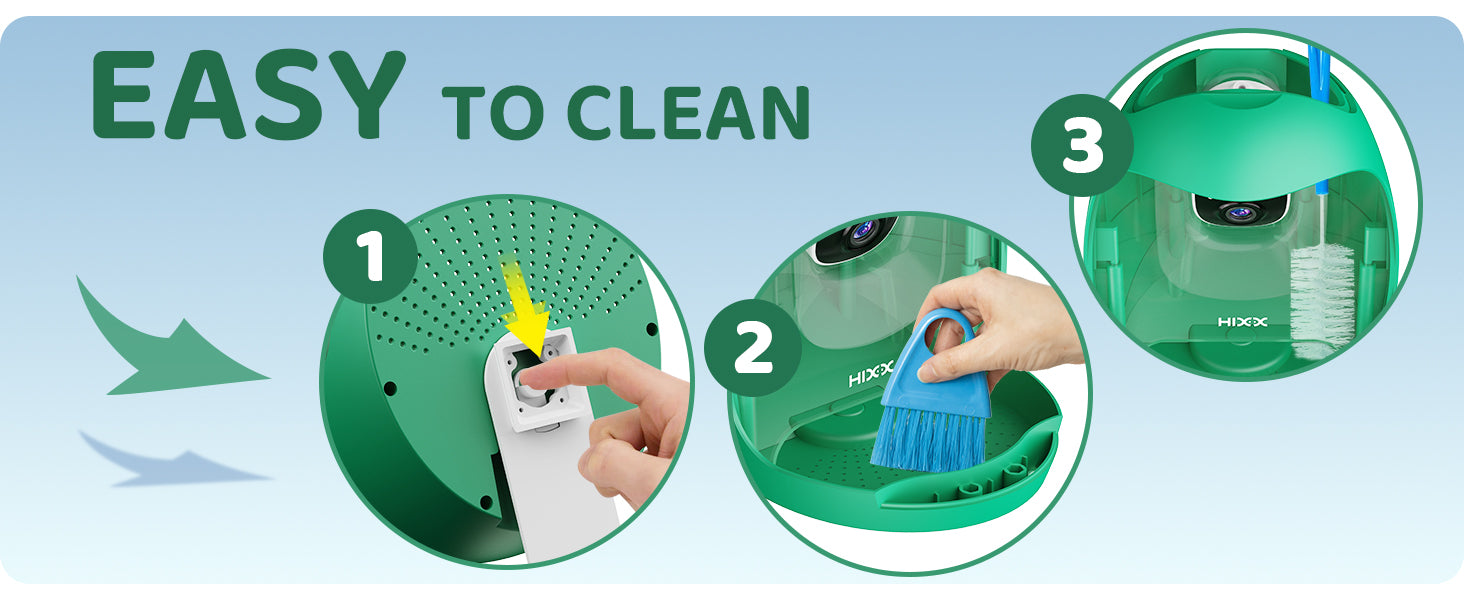 EASY TO CLEAN

1

2

HIXX

3

HIXX