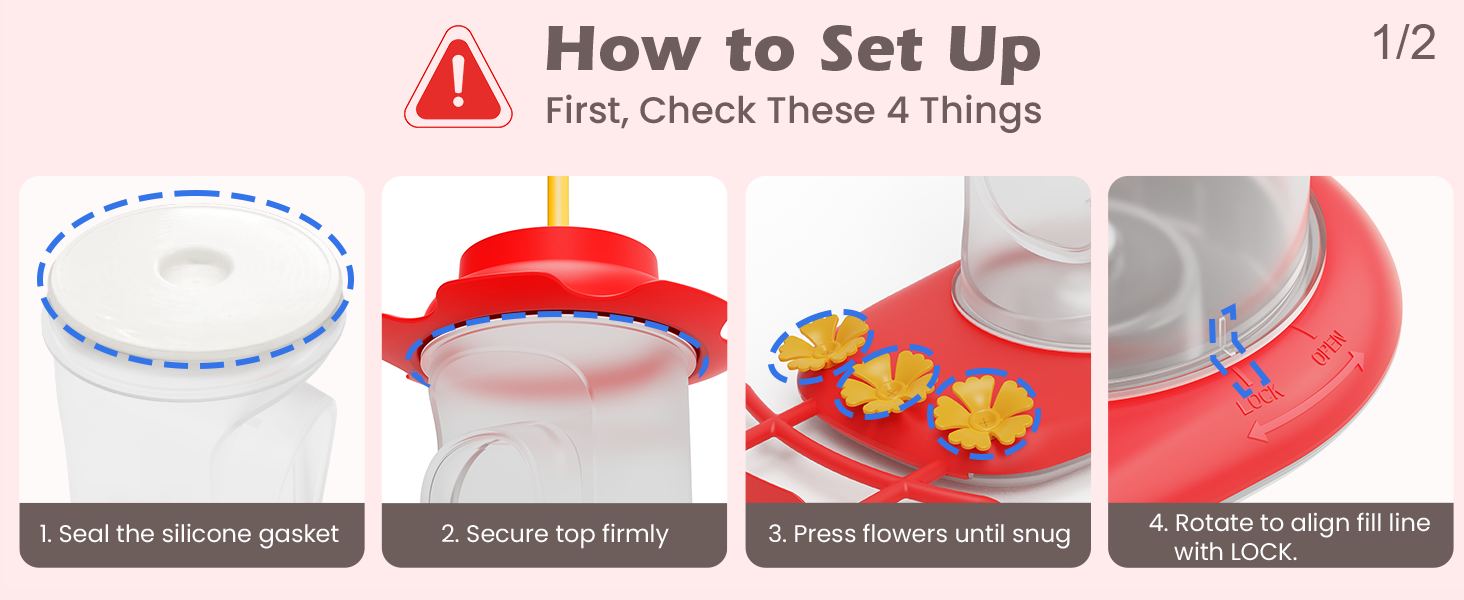 How to Set Up
First, Check These 4 Things

1/2

1. Seal the silicone gasket

2. Secure top firmly

3. Press flowers until snug

LOCK
OPEN

4. Rotate to align fill line with LOCK.